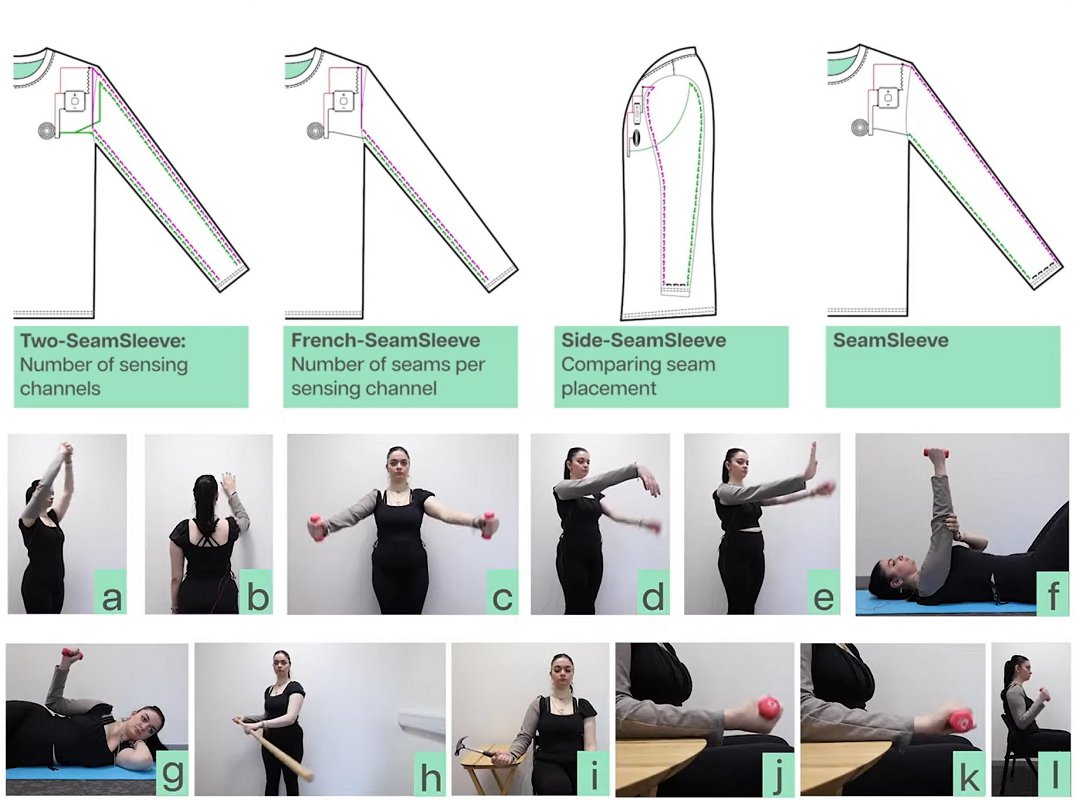 **Two-SeamSleeve:** Number of sensing channels

**French-SeamSleeve** Number of seams per sensing channel

**Side-SeamSleeve** Comparing seam placement

**SeamSleeve**

a

b

c

d

e

f

g

h

i

j

k

l