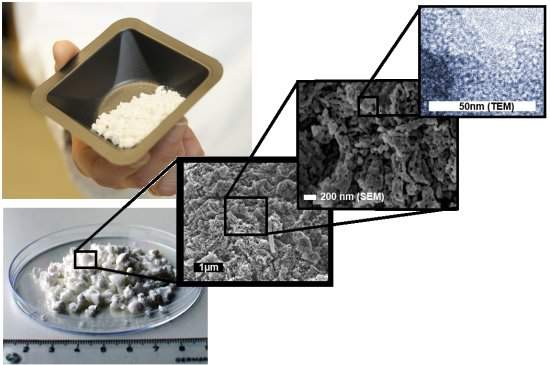 50nm (TEM)

200 nm (SEM)

1µm

2 3 4 5 6 7 8