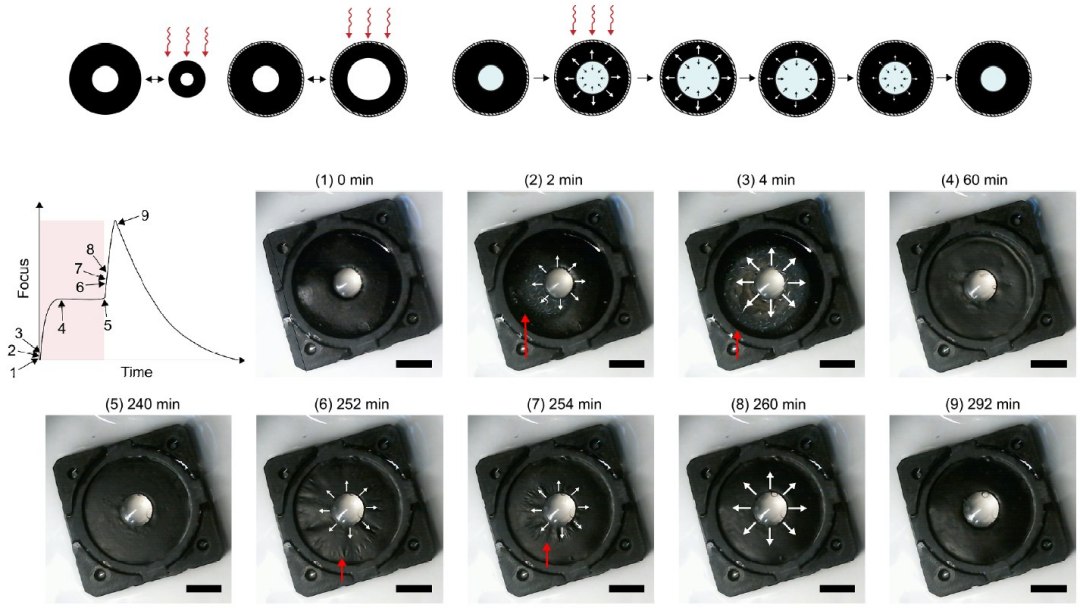 Focus

Time

1
2
3
4
5
6
7
8
9

(1) 0 min

(2) 2 min

(3) 4 min

(4) 60 min

(5) 240 min

(6) 252 min

(7) 254 min

(8) 260 min

(9) 292 min